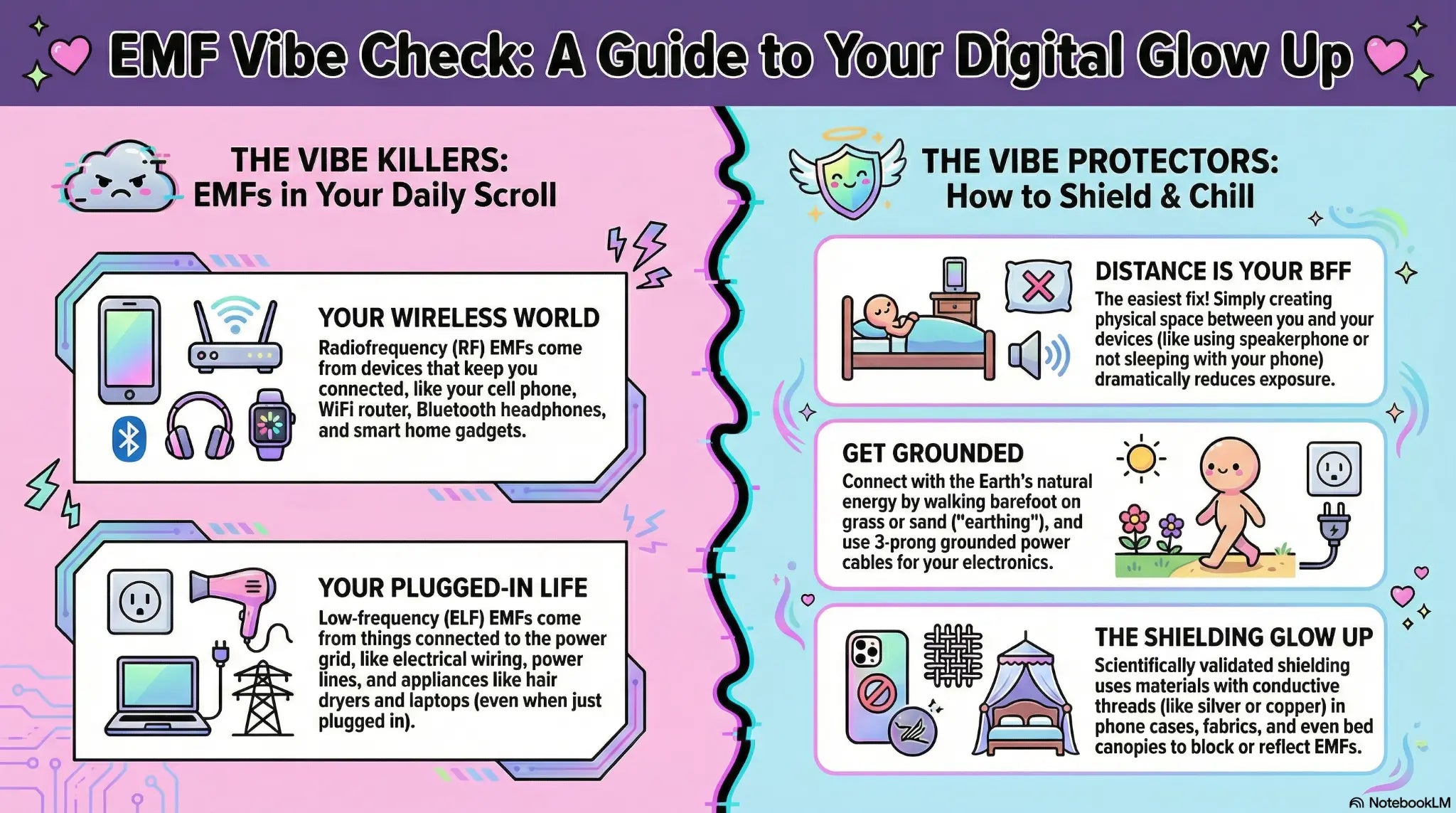 EMF Vibe Check: A Guide to Your Digital Glow Up

THE VIBE KILLERS: EMFs in Your Daily Scroll

YOUR WIRELESS WORLD
Radiofrequency (RF) EMFs come from devices that keep you connected, like your cell phone, WiFi router, Bluetooth headphones, and smart home gadgets.

YOUR PLUGGED-IN LIFE
Low-frequency (ELF) EMFs come from things connected to the power grid, like electrical wiring, power lines, and appliances like hair dryers and laptops (even when just plugged in).

THE VIBE PROTECTORS: How to Shield & Chill

DISTANCE IS YOUR BFF
The easiest fix! Simply creating physical space between you and your devices (like using speakerphone or not sleeping with your phone) dramatically reduces exposure.

GET GROUNDED
Connect with the Earth's natural energy by walking barefoot on grass or sand ("earthing"), and use 3-prong grounded power cables for your electronics.

THE SHIELDING GLOW UP
Scientifically validated shielding uses materials with conductive threads (like silver or copper) in phone cases, fabrics, and even bed canopies to block or reflect EMFs.

NotebookLM